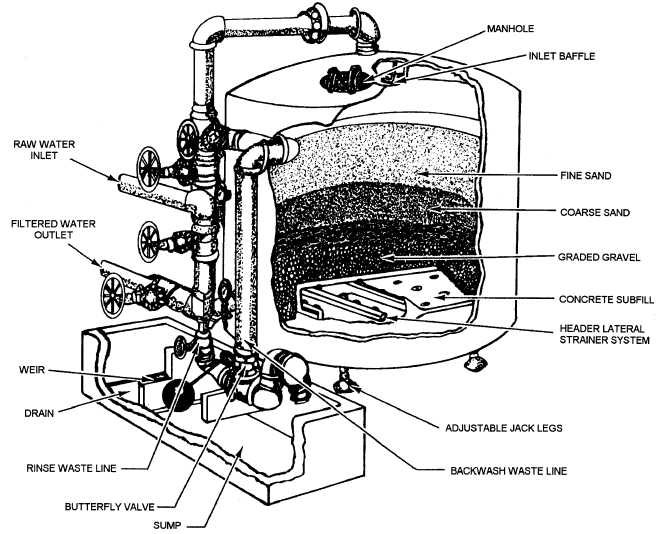 MANHOLE
INLET BAFFLE
RAW WATER INLET
FILTERED WATER OUTLET
FINE SAND
COARSE SAND
GRADED GRAVEL
CONCRETE SUBFILL
HEADER LATERAL STRAINER SYSTEM
WEIR
DRAIN
ADJUSTABLE JACK LEGS
RINSE WASTE LINE
BACKWASH WASTE LINE
BUTTERFLY VALVE
SUMP